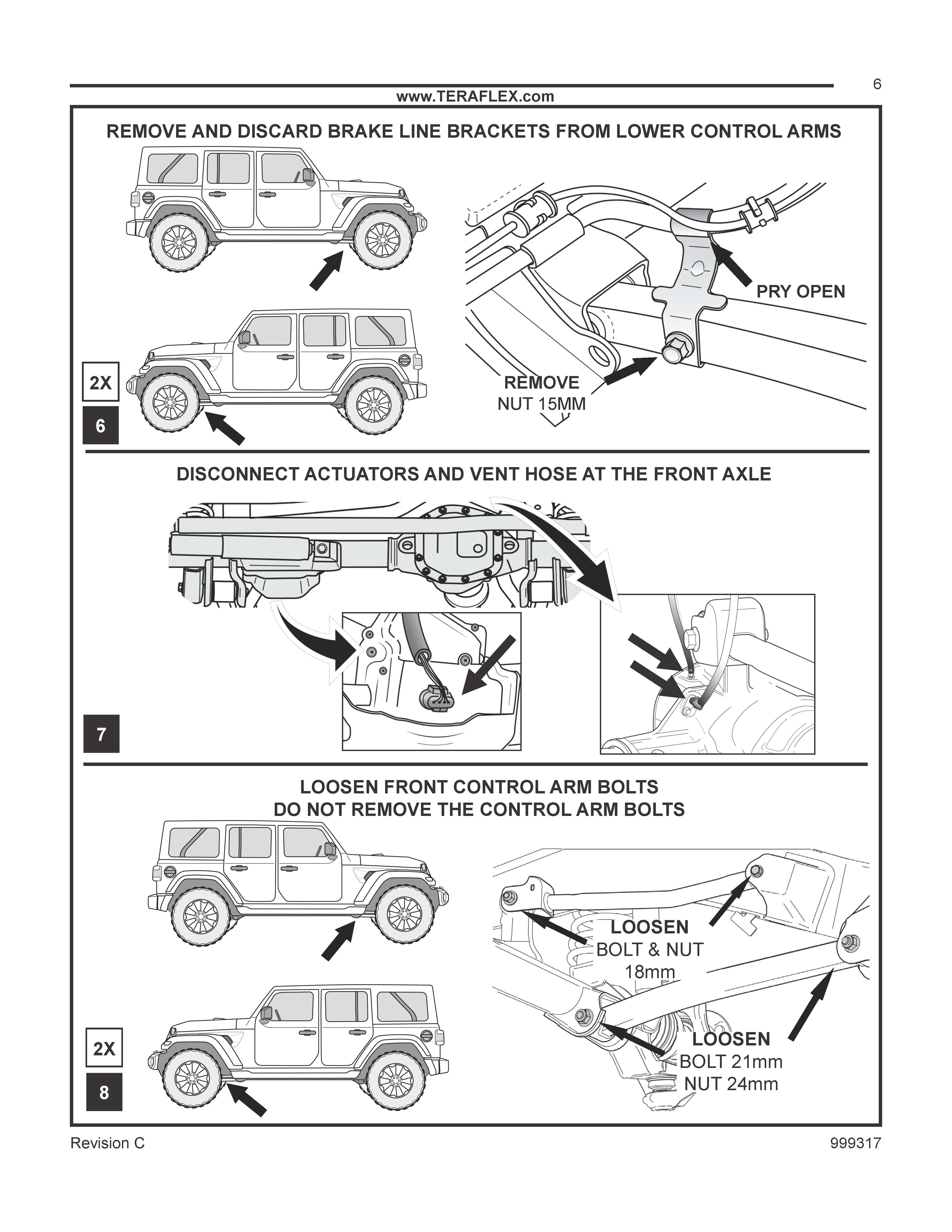 6

www.TERAFLEX.com

REMOVE AND DISCARD BRAKE LINE BRACKETS FROM LOWER CONTROL ARMS

PRY OPEN

REMOVE
NUT 15MM

2X

6

DISCONNECT ACTUATORS AND VENT HOSE AT THE FRONT AXLE

7

LOOSEN FRONT CONTROL ARM BOLTS
DO NOT REMOVE THE CONTROL ARM BOLTS

LOOSEN
BOLT & NUT
18mm

LOOSEN
BOLT 21mm
NUT 24mm

2X

8

Revision C

999317