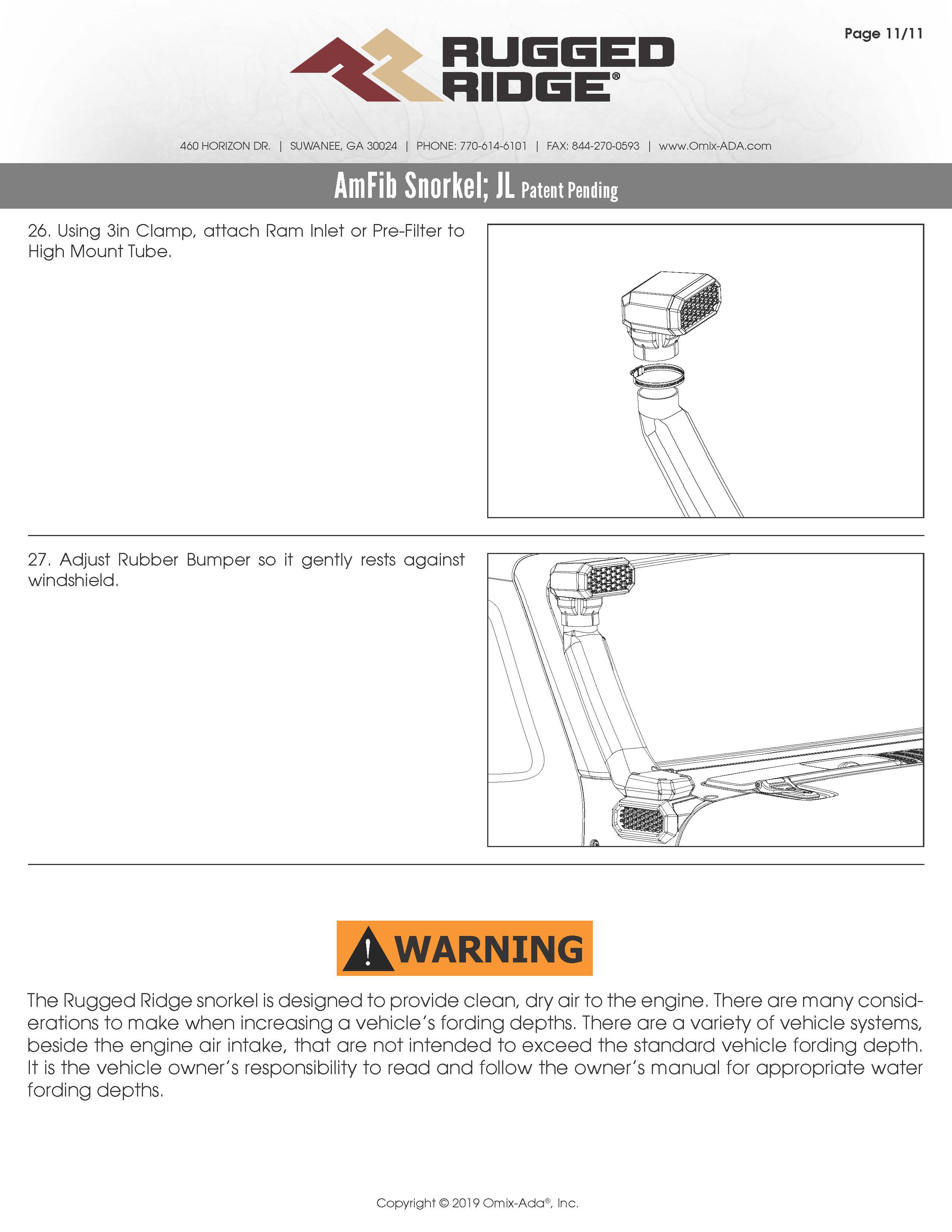 Page 11/11

RUGGED RIDGE®

460 HORIZON DR. | SUWANEE, GA 30024 | PHONE: 770-614-6101 | FAX: 844-270-0593 | www.Omix-ADA.com

AmFib Snorkel; JL Patent Pending

26. Using 3in Clamp, attach Ram Inlet or Pre-Filter to High Mount Tube.

27. Adjust Rubber Bumper so it gently rests against windshield.

WARNING

The Rugged Ridge snorkel is designed to provide clean, dry air to the engine. There are many considerations to make when increasing a vehicle's fording depths. There are a variety of vehicle systems, beside the engine air intake, that are not intended to exceed the standard vehicle fording depth. It is the vehicle owner's responsibility to read and follow the owner's manual for appropriate water fording depths.

Copyright © 2019 Omix-Ada®, Inc.